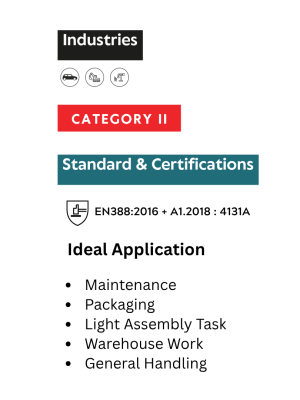 Industries

CATEGORY II

Standard & Certifications

EN388:2016 + A1.2018 : 4131A

Ideal Application

• Maintenance
• Packaging
• Light Assembly Task
• Warehouse Work
• General Handling